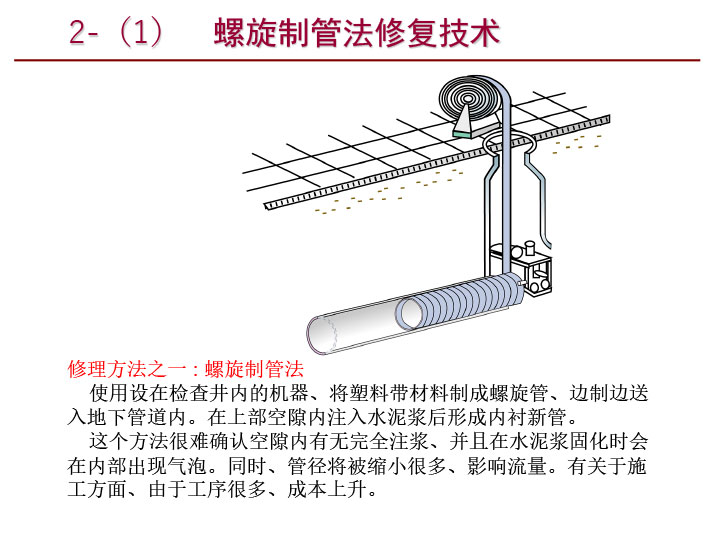 2-（1）　螺旋制管法修复技术

修理方法之一：螺旋制管法

使用设在检查井内的机器、将塑料带材料制成螺旋管、边制边送入地下管道内。在上部空隙内注入水泥浆后形成内衬新管。

这个方法很难确认空隙内有无完全注浆、并且在水泥浆固化时会在内部出现气泡。同时、管径将被缩小很多、影响流量。有关于施工方面、由于工序很多、成本上升。